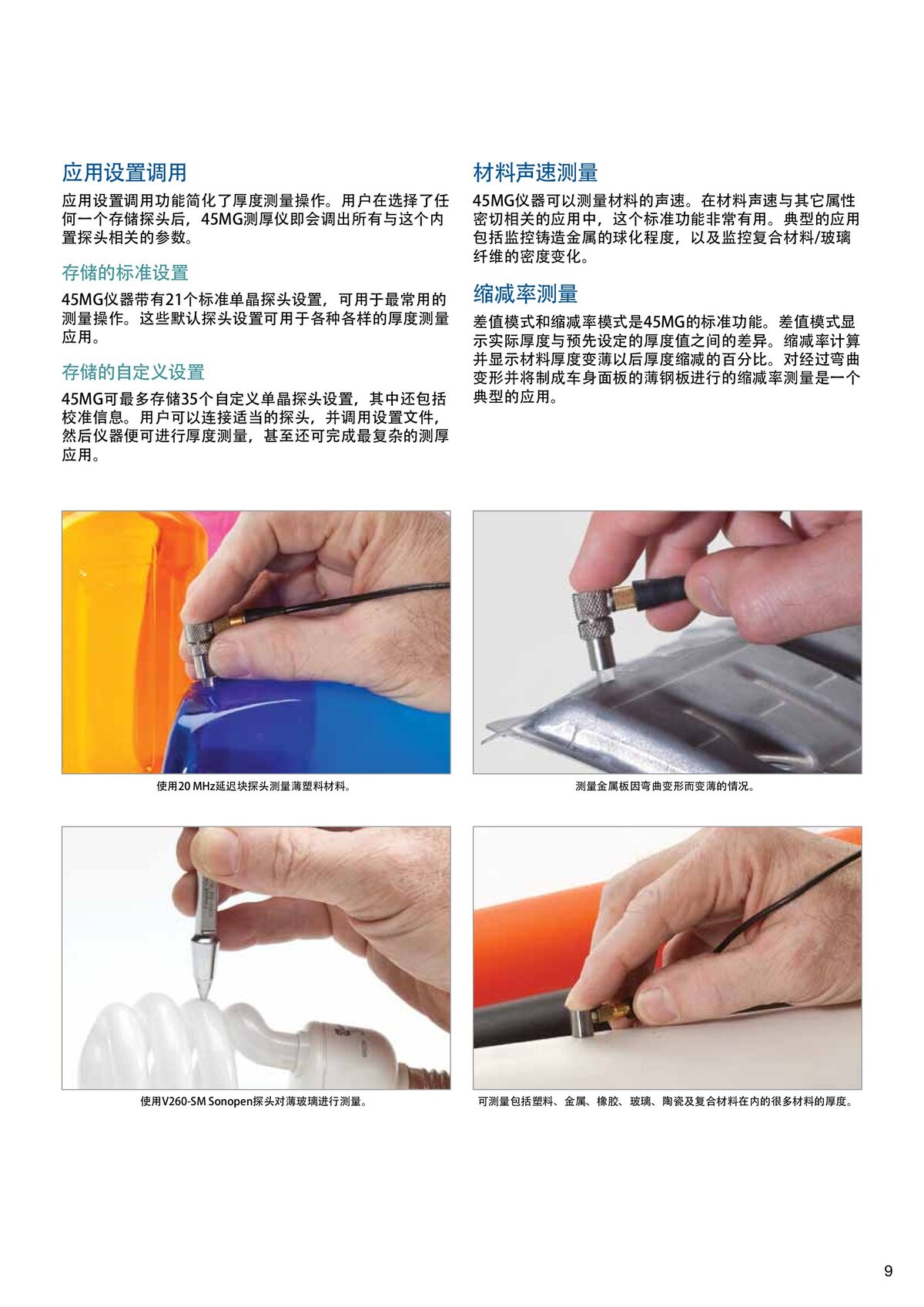 应用设置调用

应用设置调用功能简化了厚度测量操作。用户在选择了任何一个存储探头后，45MG测厚仪即会调出所有与这个内置探头相关的参数。

存储的标准设置

45MG仪器带有21个标准单晶探头设置，可用于最常用的测量操作。这些默认探头设置可用于各种各样的厚度测量应用。

存储的自定义设置

45MG可最多存储35个自定义单晶探头设置，其中还包括校准信息。用户可以连接适当的探头，并调用设置文件，然后仪器便可进行厚度测量，甚至还可完成最复杂的测厚应用。

材料声速测量

45MG仪器可以测量材料的声速。在材料声速与其它属性密切相关的应用中，这个标准功能非常有用。典型的应用包括监控铸造金属的球化程度，以及监控复合材料/玻璃纤维的密度变化。

缩减率测量

差值模式和缩减率模式是45MG的标准功能。差值模式显示实际厚度与预先设定的厚度值之间的差异。缩减率计算并显示材料厚度变薄以后厚度缩减的百分比。对经过弯曲变形并将制成车身面板的薄钢板进行的缩减率测量是一个典型的应用。

使用20 MHz延迟块探头测量薄塑料材料。

测量金属板因弯曲变形而变薄的情况。

使用V260-SM Sonopen探头对薄玻璃进行测量。

可测量包括塑料、金属、橡胶、玻璃、陶瓷及复合材料在内的很多材料的厚度。

9