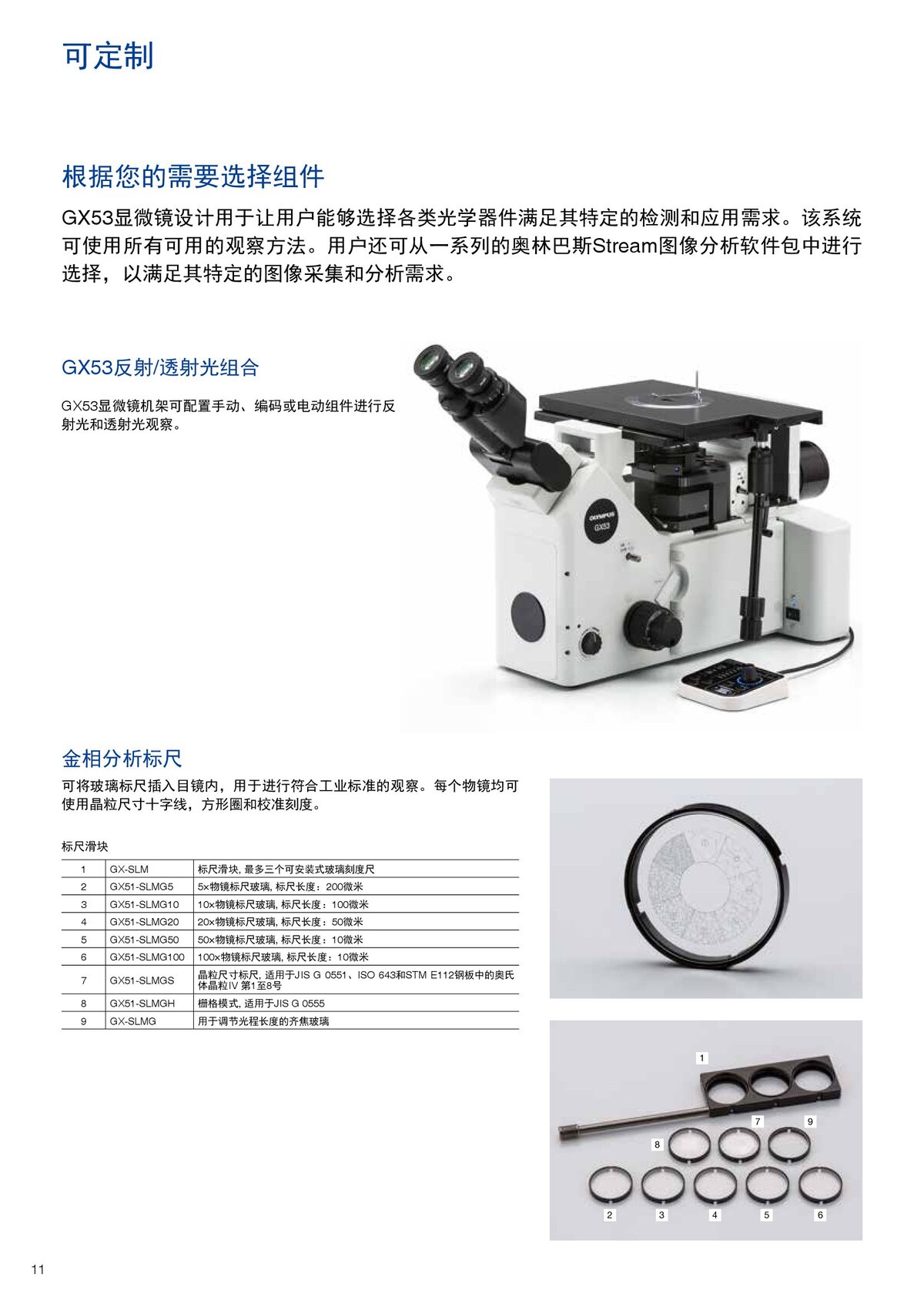 可定制

根据您的需要选择组件

GX53显微镜设计用于让用户能够选择各类光学器件满足其特定的检测和应用需求。该系统可使用所有可用的观察方法。用户还可从一系列的奥林巴斯Stream图像分析软件包中进行选择，以满足其特定的图像采集和分析需求。

GX53反射/透射光组合

GX53显微镜机架可配置手动、编码或电动组件进行反射光和透射光观察。

OLYMPUS
GX53

金相分析标尺

可将玻璃标尺插入目镜内，用于进行符合工业标准的观察。每个物镜均可使用晶粒尺寸十字线，方形圈和校准刻度。

标尺滑块

| 1 | GX-SLM | 标尺滑块, 最多三个可安装式玻璃刻度尺 |
|---|---|---|
| 2 | GX51-SLMG5 | 5×物镜标尺玻璃, 标尺长度：200微米 |
| 3 | GX51-SLMG10 | 10×物镜标尺玻璃, 标尺长度：100微米 |
| 4 | GX51-SLMG20 | 20×物镜标尺玻璃, 标尺长度：50微米 |
| 5 | GX51-SLMG50 | 50×物镜标尺玻璃, 标尺长度：10微米 |
| 6 | GX51-SLMG100 | 100×物镜标尺玻璃, 标尺长度：10微米 |
| 7 | GX51-SLMGS | 晶粒尺寸标尺, 适用于JIS G 0551、ISO 643和STM E112钢板中的奥氏体晶粒IV 第1至8号 |
| 8 | GX51-SLMGH | 栅格模式, 适用于JIS G 0555 |
| 9 | GX-SLMG | 用于调节光程长度的齐焦玻璃 |

1
7 9
8
2 3 4 5 6

11